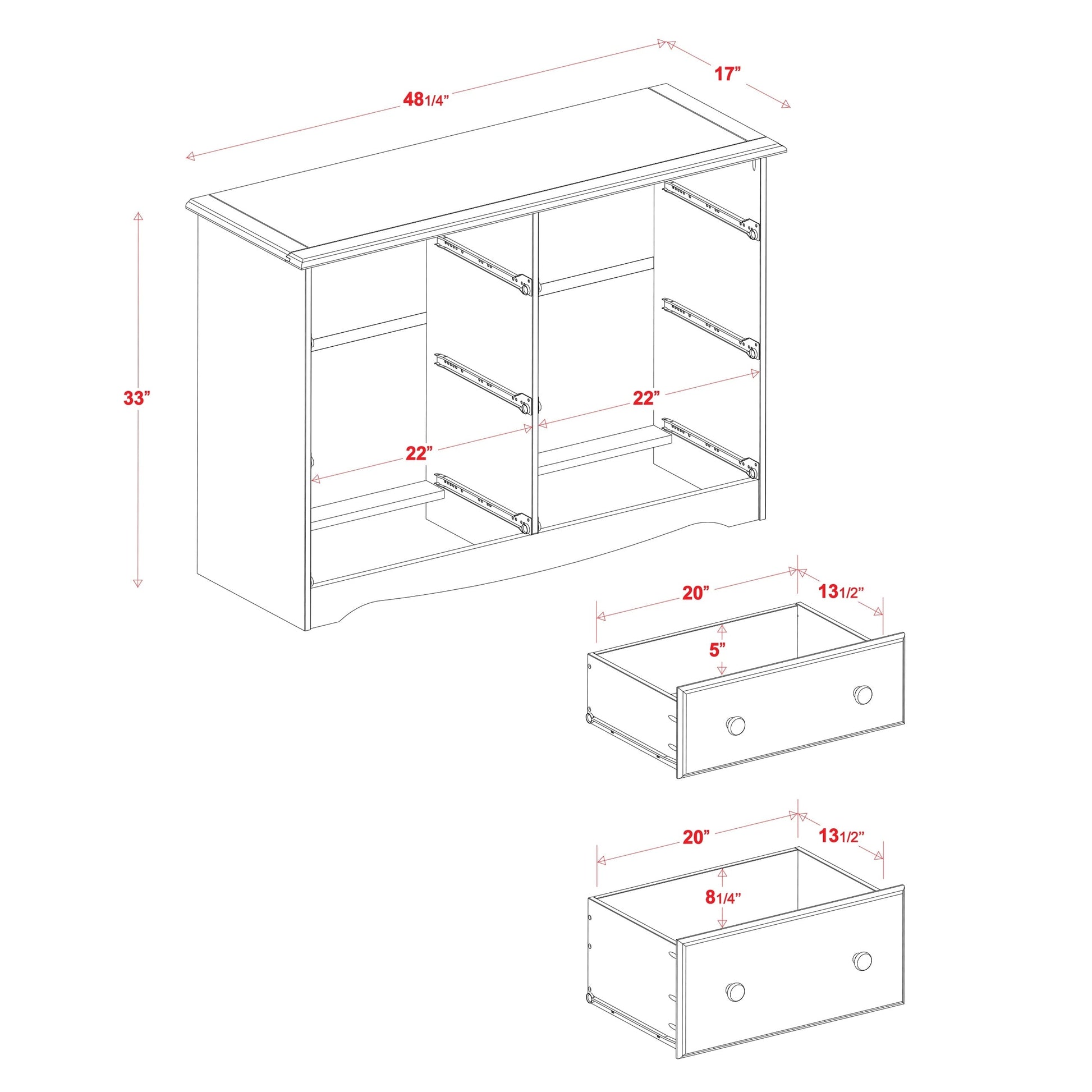 48 1/4”
17”
33”
22”
22”
20”
13 1/2”
5”
20”
13 1/2”
8 1/4”