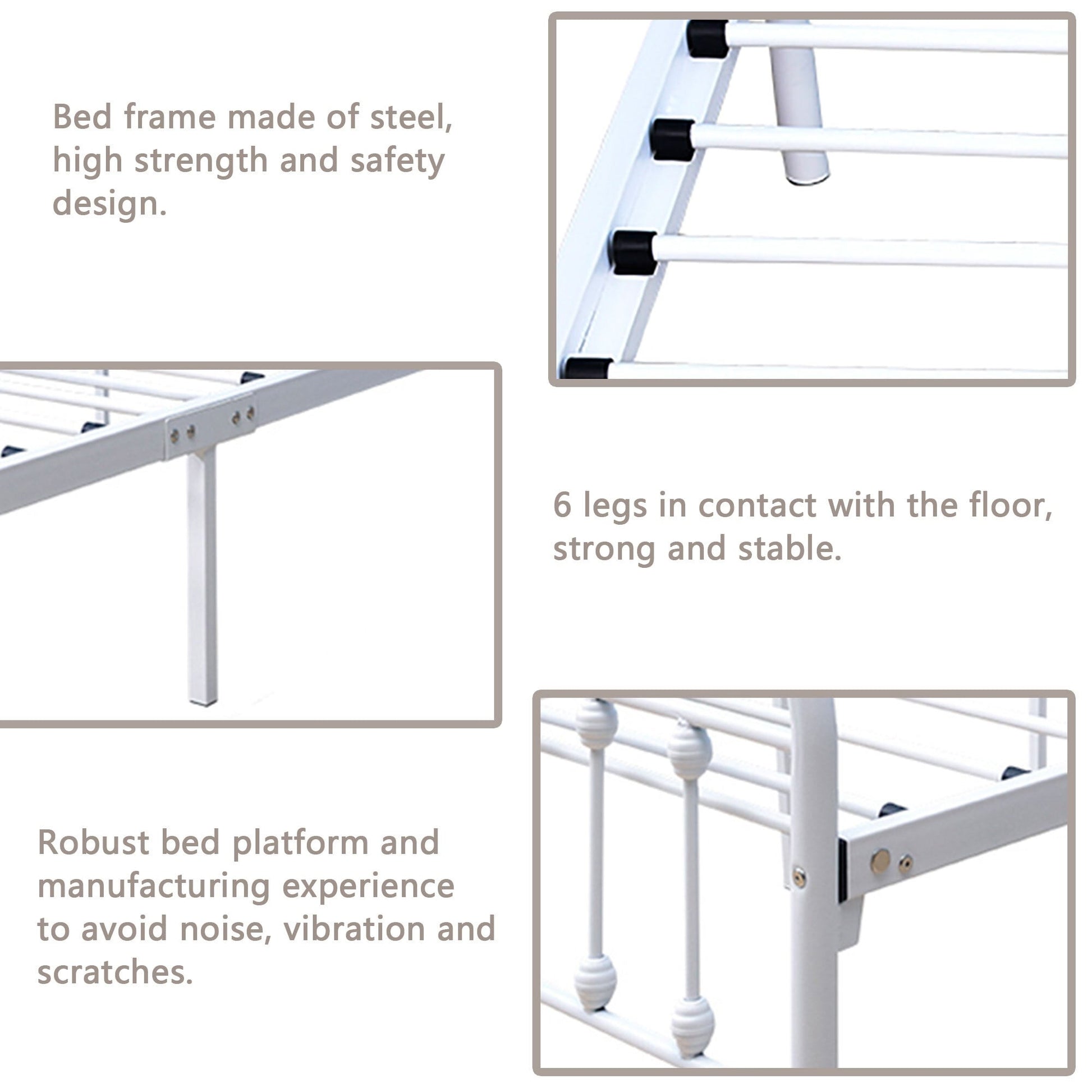 Bed frame made of steel, high strength and safety design.

6 legs in contact with the floor, strong and stable.

Robust bed platform and manufacturing experience to avoid noise, vibration and scratches.